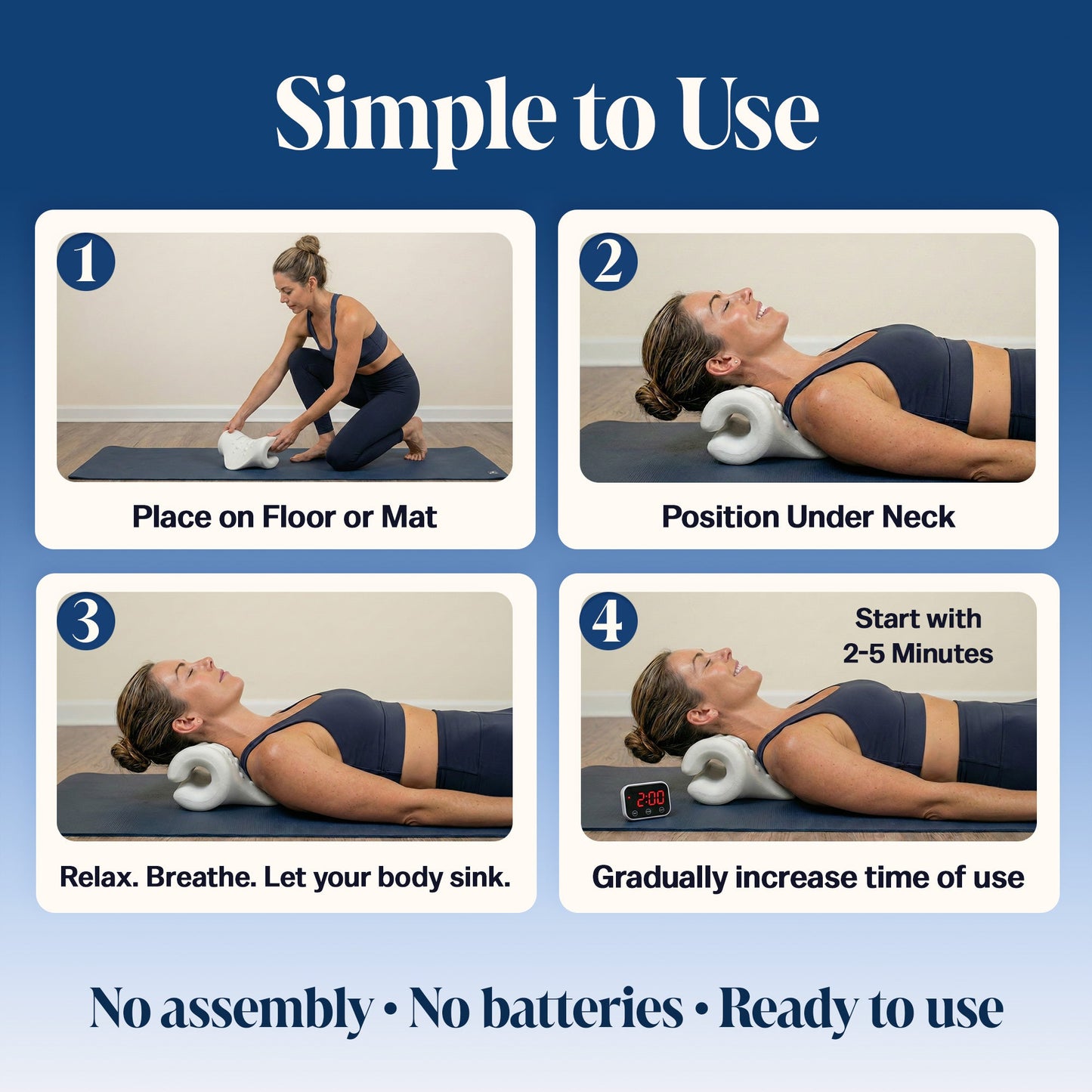 Simple to Use

1

Place on Floor or Mat

2

Position Under Neck

3

Relax. Breathe. Let your body sink.

4

Start with 2-5 Minutes

2:00

Gradually increase time of use

No assembly • No batteries • Ready to use