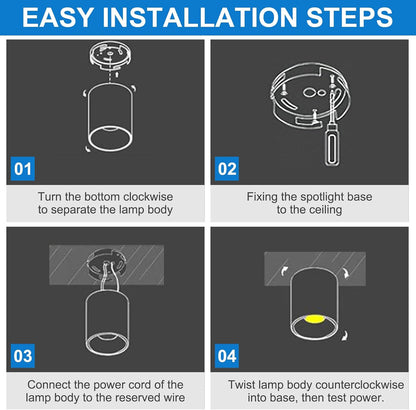 EASY INSTALLATION STEPS

01

Turn the bottom clockwise to separate the lamp body

02

Fixing the spotlight base to the ceiling

03

Connect the power cord of the lamp body to the reserved wire

04

Twist lamp body counterclockwise into base, then test power.