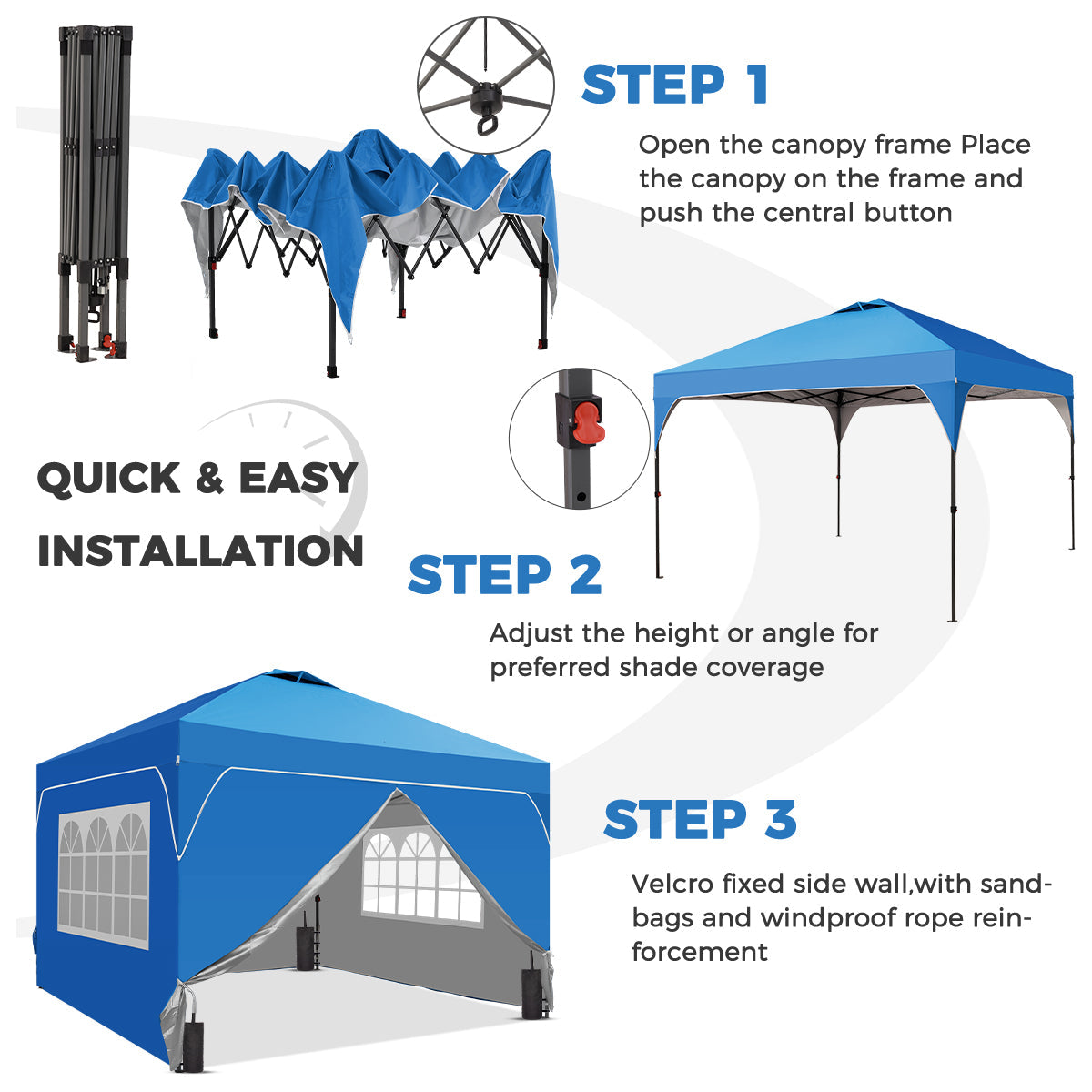 STEP 1

Open the canopy frame Place the canopy on the frame and push the central button

QUICK & EASY INSTALLATION

STEP 2

Adjust the height or angle for preferred shade coverage

STEP 3

Velcro fixed side wall,with sandbags and windproof rope reinforcement